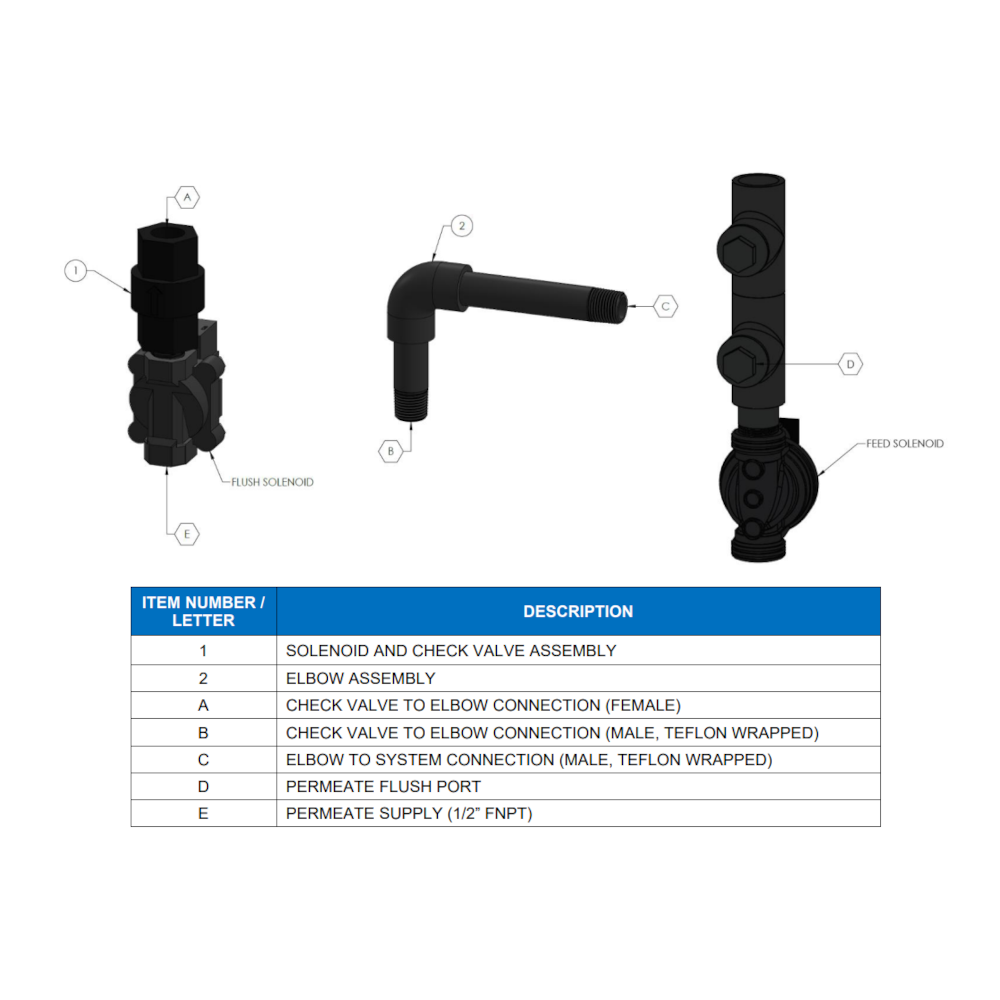 A

1

FLUSH SOLENOID

E

2

C

B

D

FEED SOLENOID

| ITEM NUMBER / LETTER | DESCRIPTION |
|---|---|
| 1 | SOLENOID AND CHECK VALVE ASSEMBLY |
| 2 | ELBOW ASSEMBLY |
| A | CHECK VALVE TO ELBOW CONNECTION (FEMALE) |
| B | CHECK VALVE TO ELBOW CONNECTION (MALE, TEFLON WRAPPED) |
| C | ELBOW TO SYSTEM CONNECTION (MALE, TEFLON WRAPPED) |
| D | PERMEATE FLUSH PORT |
| E | PERMEATE SUPPLY (1/2" FNPT) |