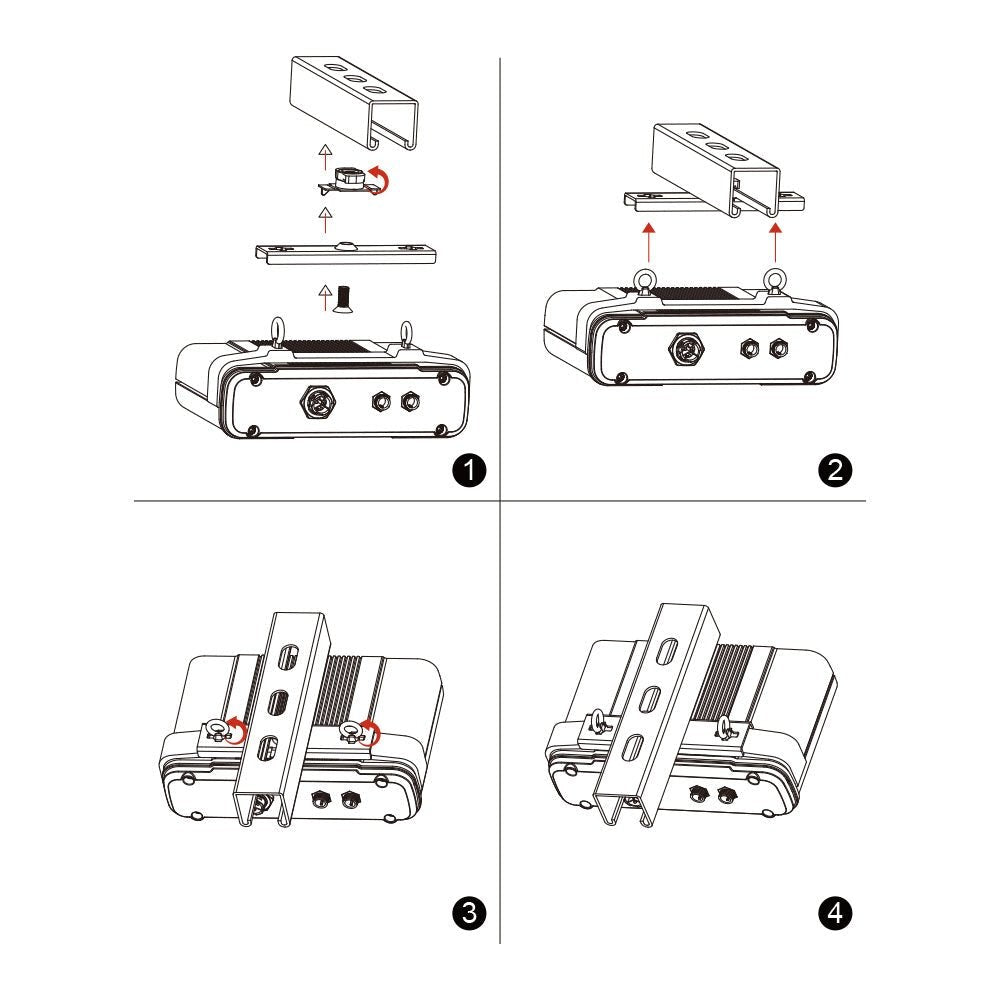 1

2

3

4